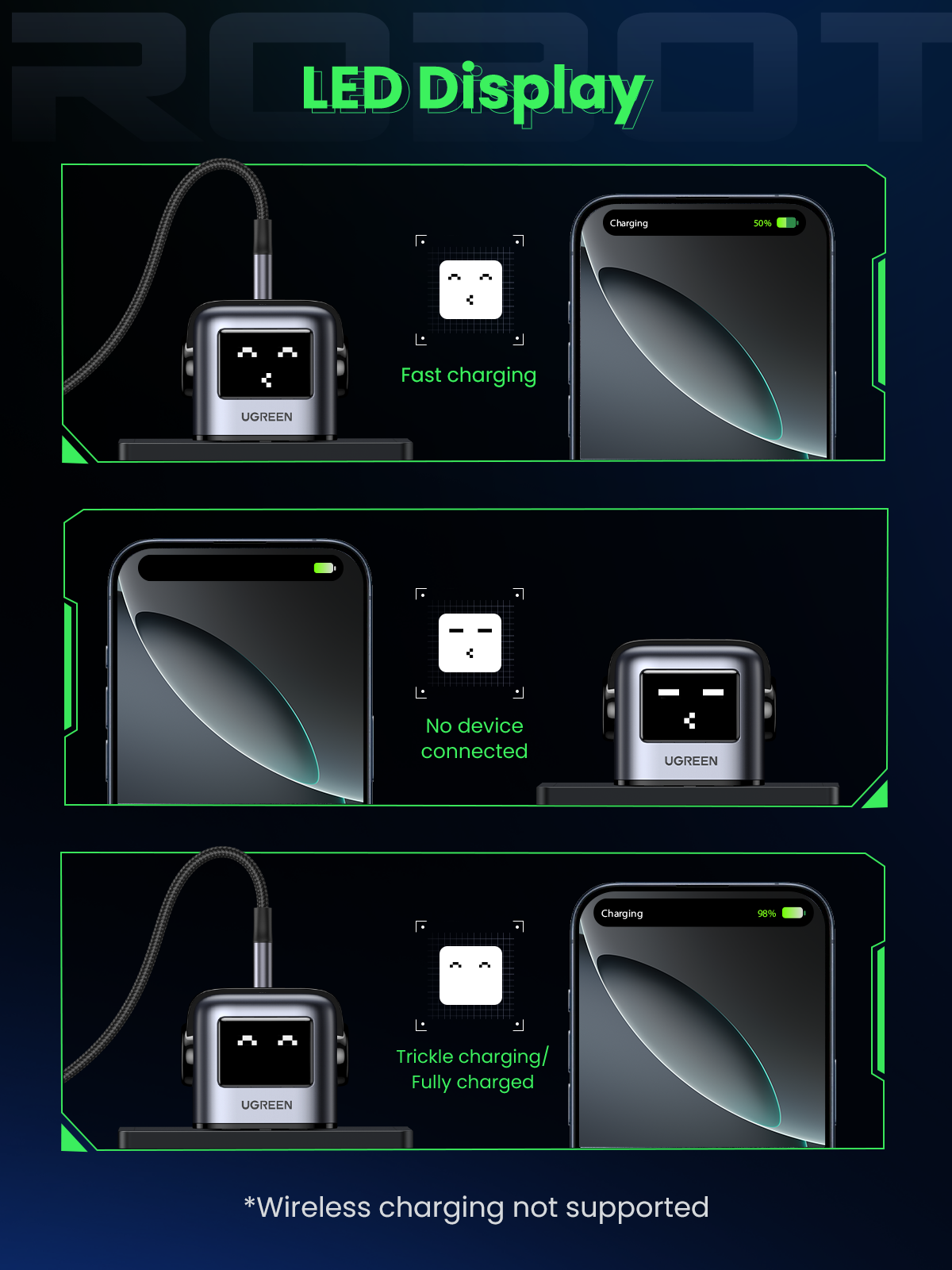 ROBOT

LED Display

UGREEN

Fast charging

Charging 50%

No device connected

UGREEN

UGREEN

Trickle charging/ Fully charged

Charging 98%

*Wireless charging not supported