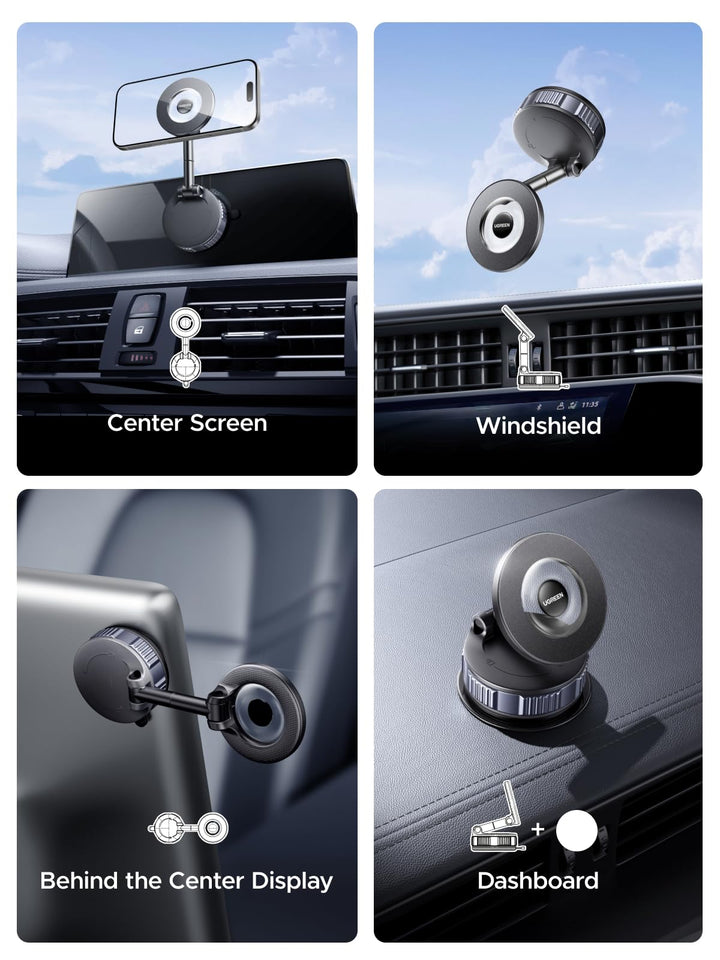 Center Screen

UGREEN

11:35

Windshield

Behind the Center Display

UGREEN

+

Dashboard